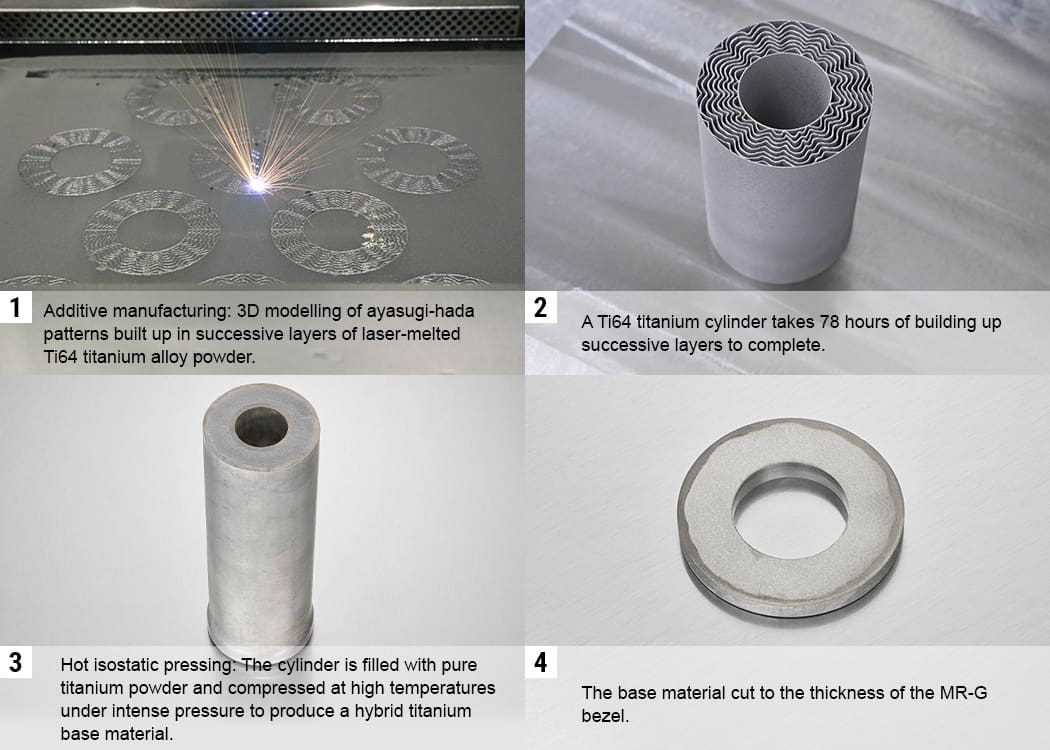 1
Additive manufacturing: 3D modelling of ayasugi-hada patterns built up in successive layers of laser-melted Ti64 titanium alloy powder.

2
A Ti64 titanium cylinder takes 78 hours of building up successive layers to complete.

3
Hot isostatic pressing: The cylinder is filled with pure titanium powder and compressed at high temperatures under intense pressure to produce a hybrid titanium base material.

4
The base material cut to the thickness of the MR-G bezel.